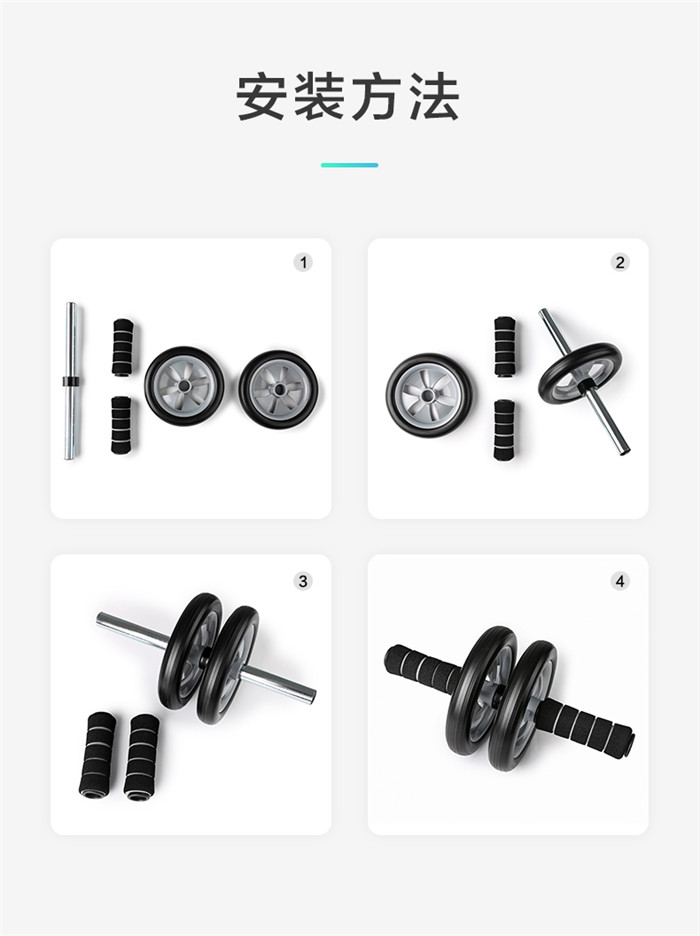 安装方法

1

2

3

4